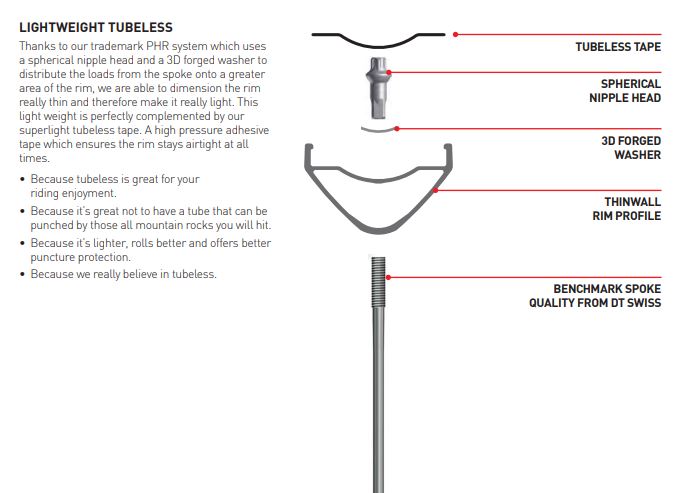 LIGHTWEIGHT TUBELESS

Thanks to our trademark PHR system which uses a spherical nipple head and a 3D forged washer to distribute the loads from the spoke onto a greater area of the rim, we are able to dimension the rim really thin and therefore make it really light. This light weight is perfectly complemented by our superlight tubeless tape. A high pressure adhesive tape which ensures the rim stays airtight at all times.

• Because tubeless is great for your riding enjoyment.
• Because it's great not to have a tube that can be punched by those all mountain rocks you will hit.
• Because it's lighter, rolls better and offers better puncture protection.
• Because we really believe in tubeless.

TUBELESS TAPE

SPHERICAL NIPPLE HEAD

3D FORGED WASHER

THINWALL RIM PROFILE

BENCHMARK SPOKE QUALITY FROM DT SWISS