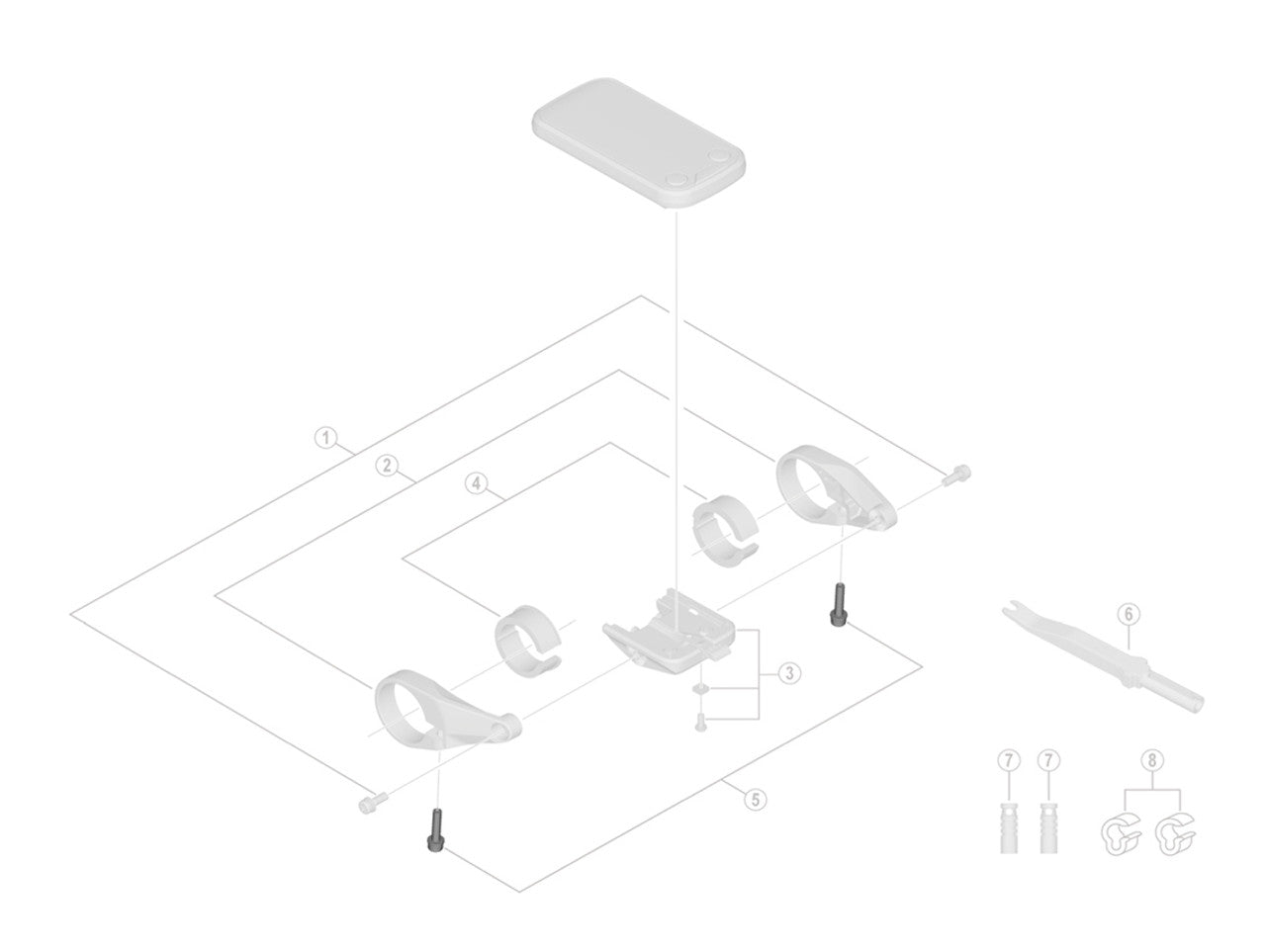 1
2
4
3
5
6
7
7
8