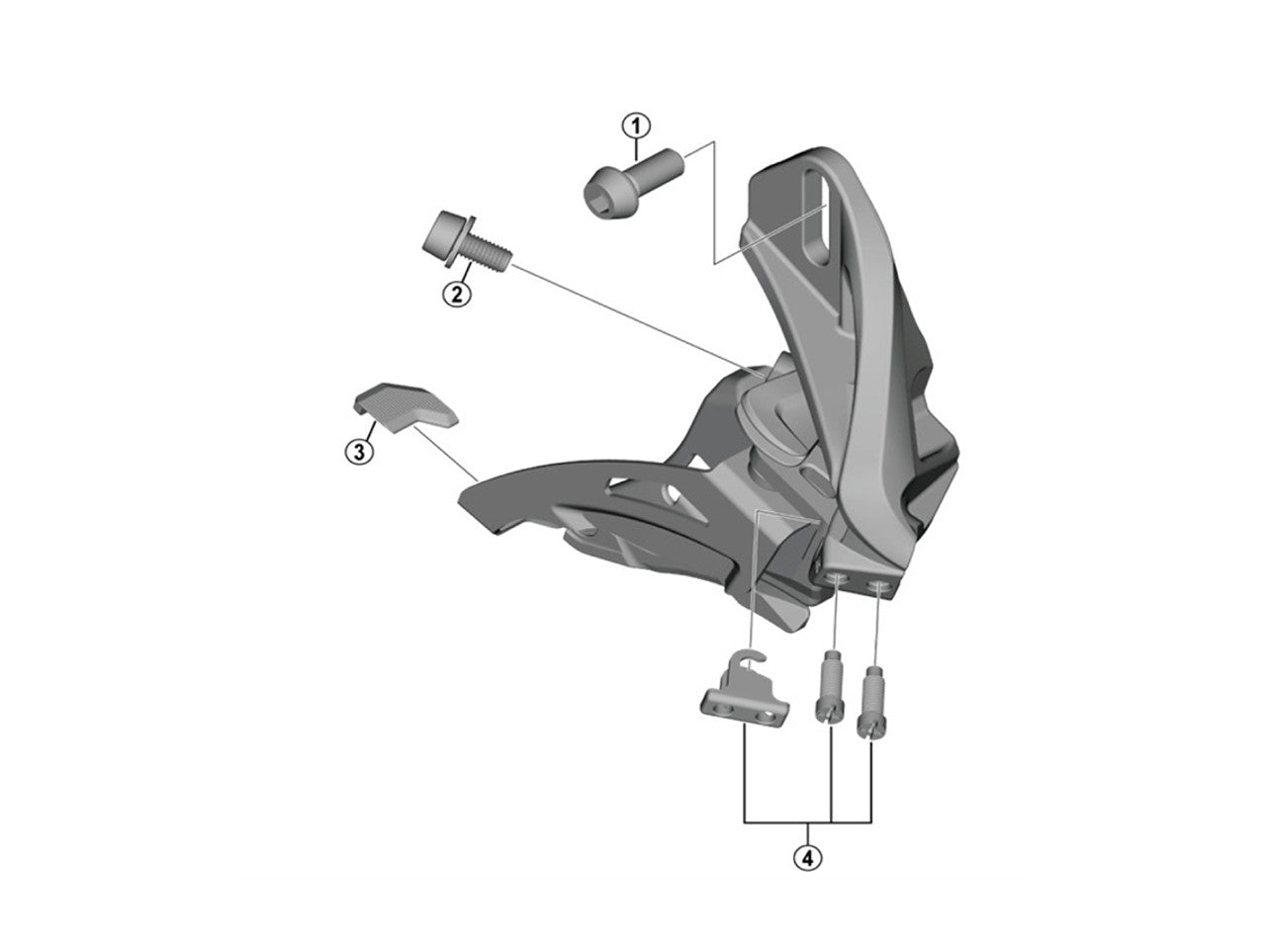 1
2
3
4