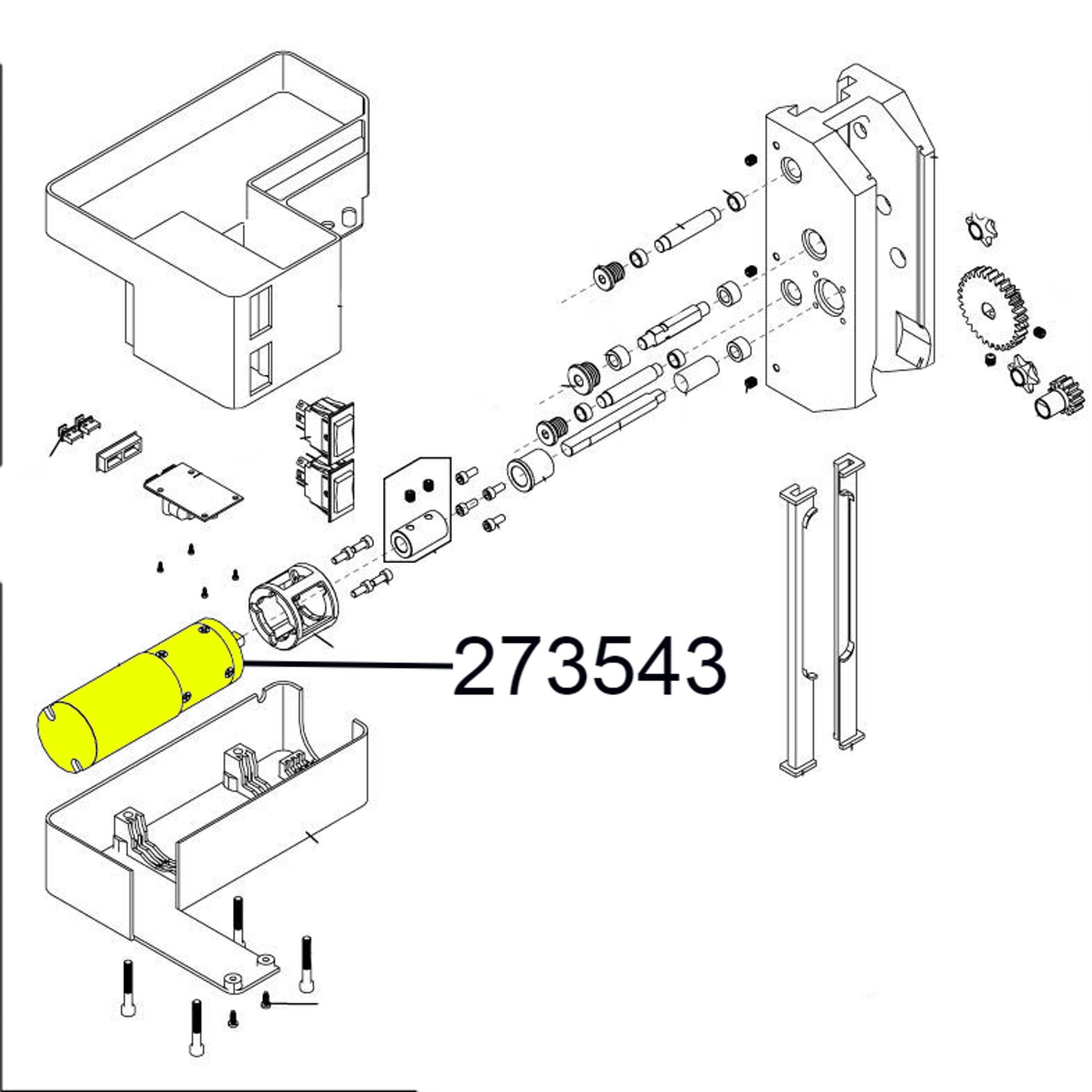 273543