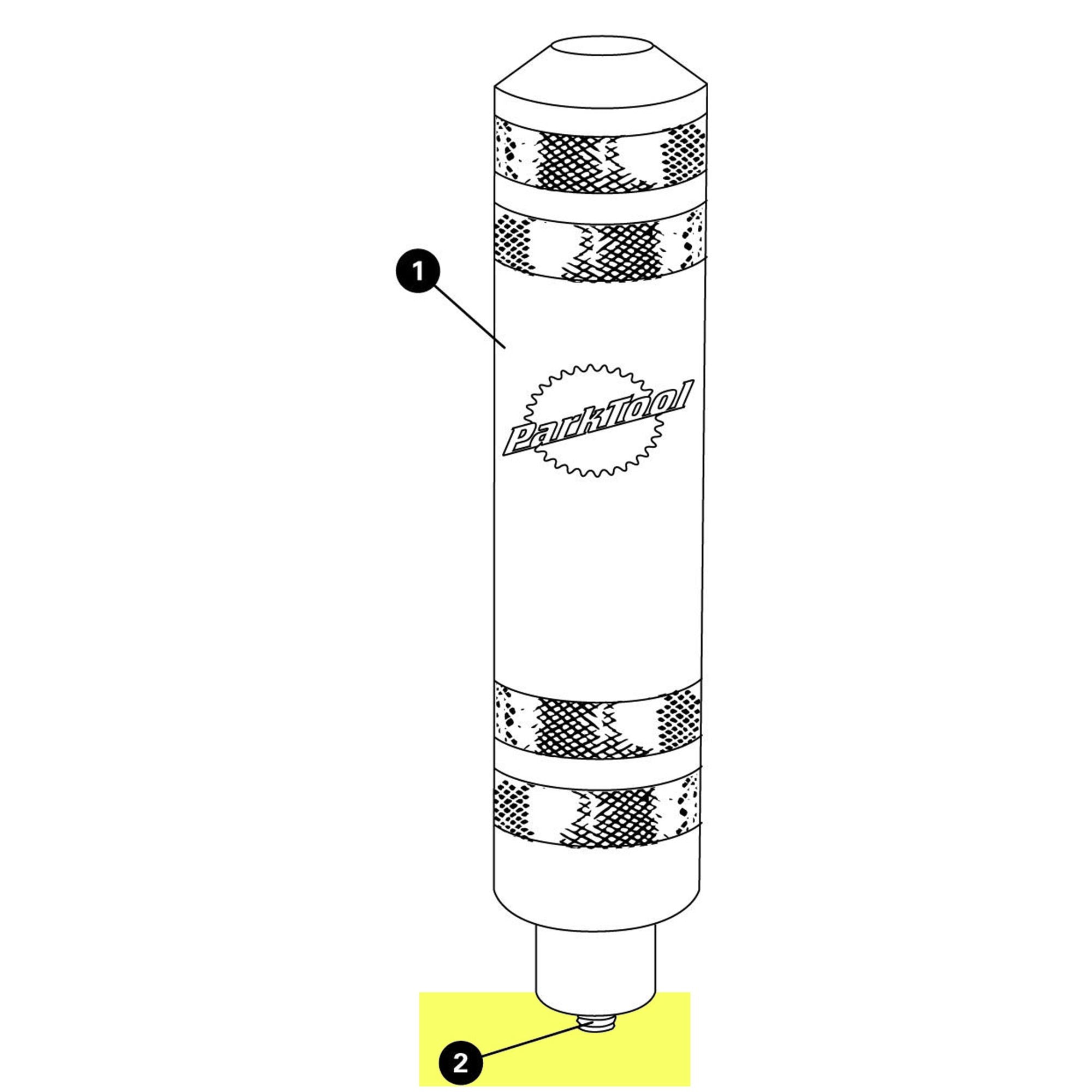 1

ParkTool

2