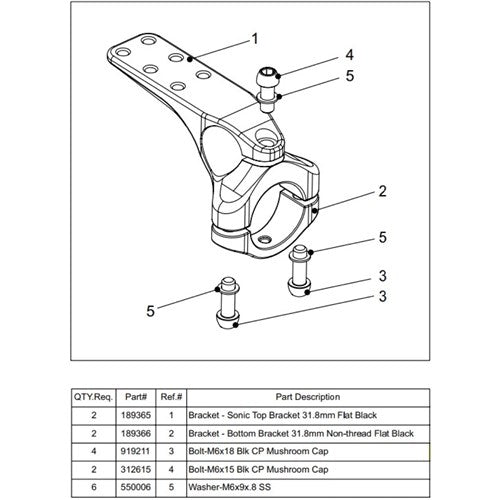 1
4
5
2
5
3
3
5

| QTY.Req. | Part# | Ref.# | Part Description |
|---|---|---|---|
| 2 | 189365 | 1 | Bracket - Sonic Top Bracket 31.8mm Flat Black |
| 2 | 189366 | 2 | Bracket - Bottom Bracket 31.8mm Non-thread Flat Black |
| 4 | 919211 | 3 | Bolt-M6x18 Blk CP Mushroom Cap |
| 2 | 312615 | 4 | Bolt-M6x15 Blk CP Mushroom Cap |
| 6 | 550006 | 5 | Washer-M6x9x.8 SS |