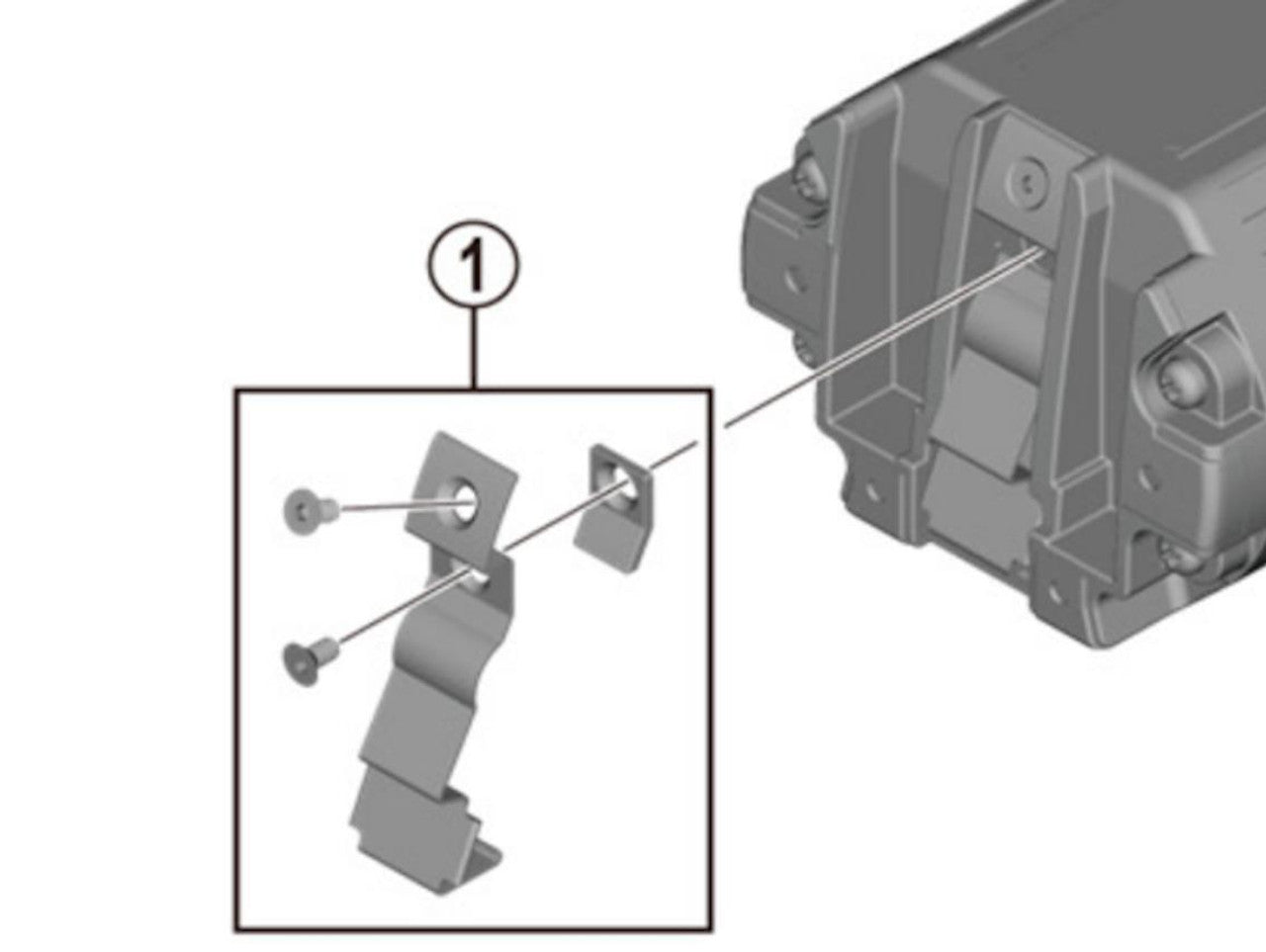 1